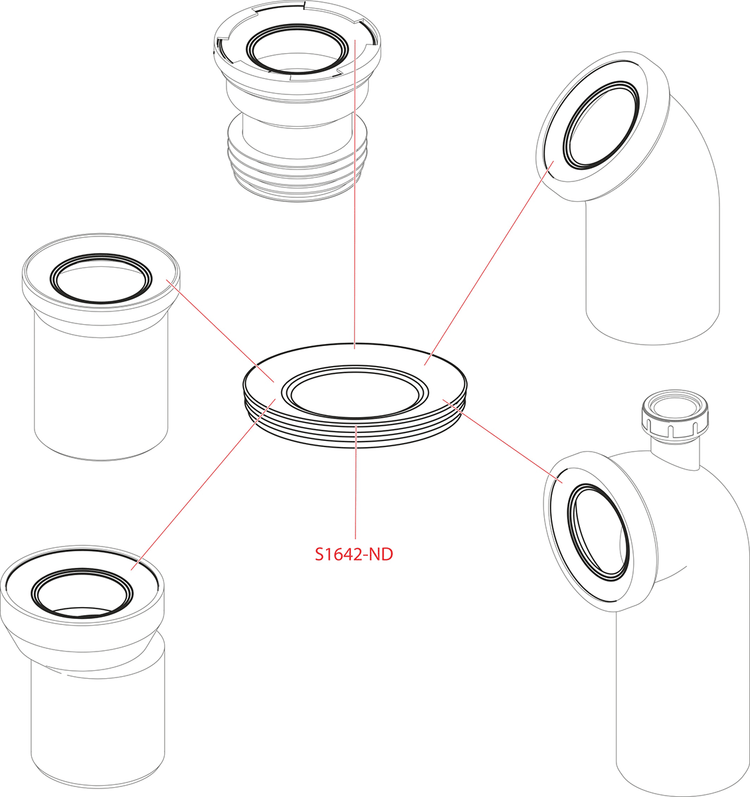 S1642-ND